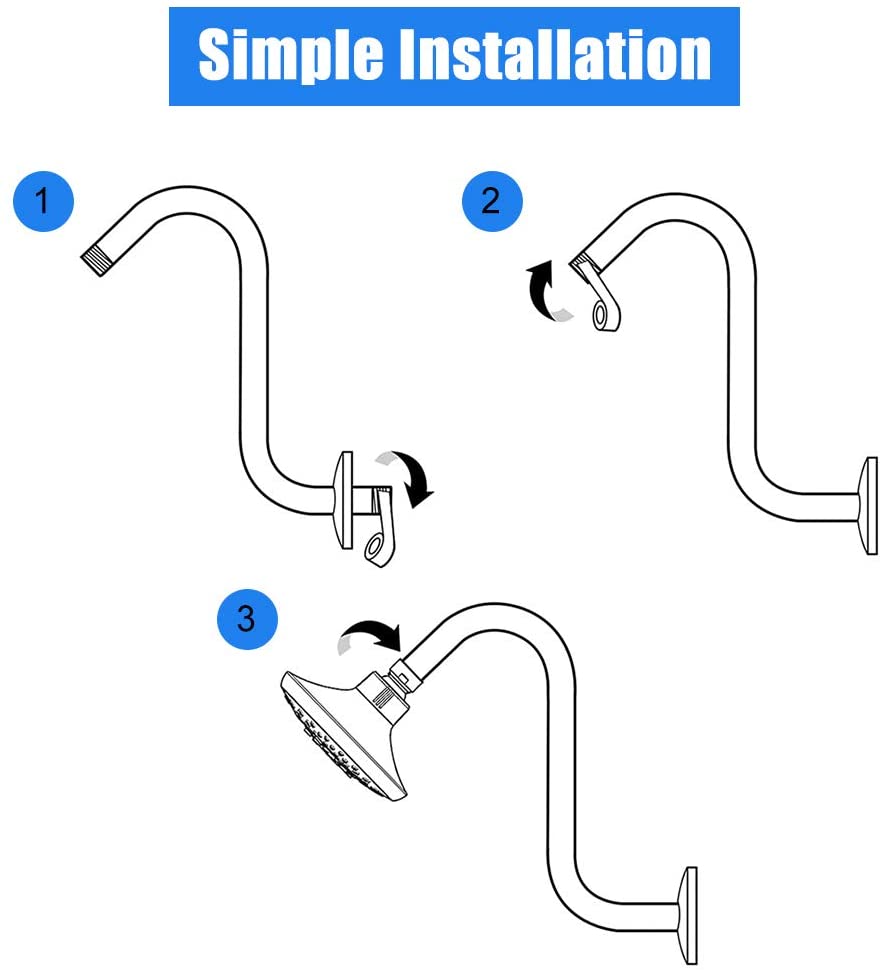 Simple Installation

1

2

3